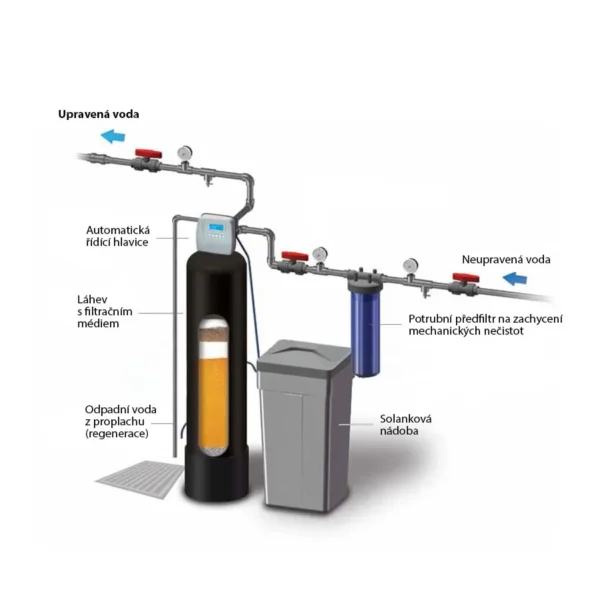 Upravená voda

Automatická řídící hlavice

Neupravená voda

Láhev s filtračním médiem

Potrubní předfiltr na zachycení mechanických nečistot

Odpadní voda z proplachu (regenerace)

Solanková nádoba